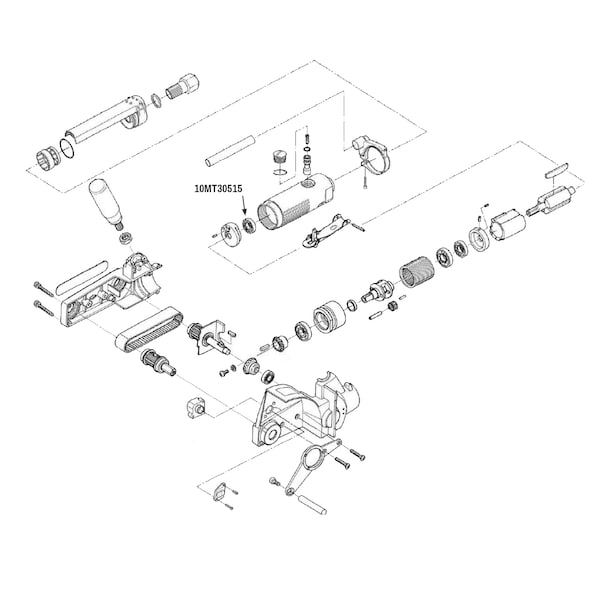 10MT30515